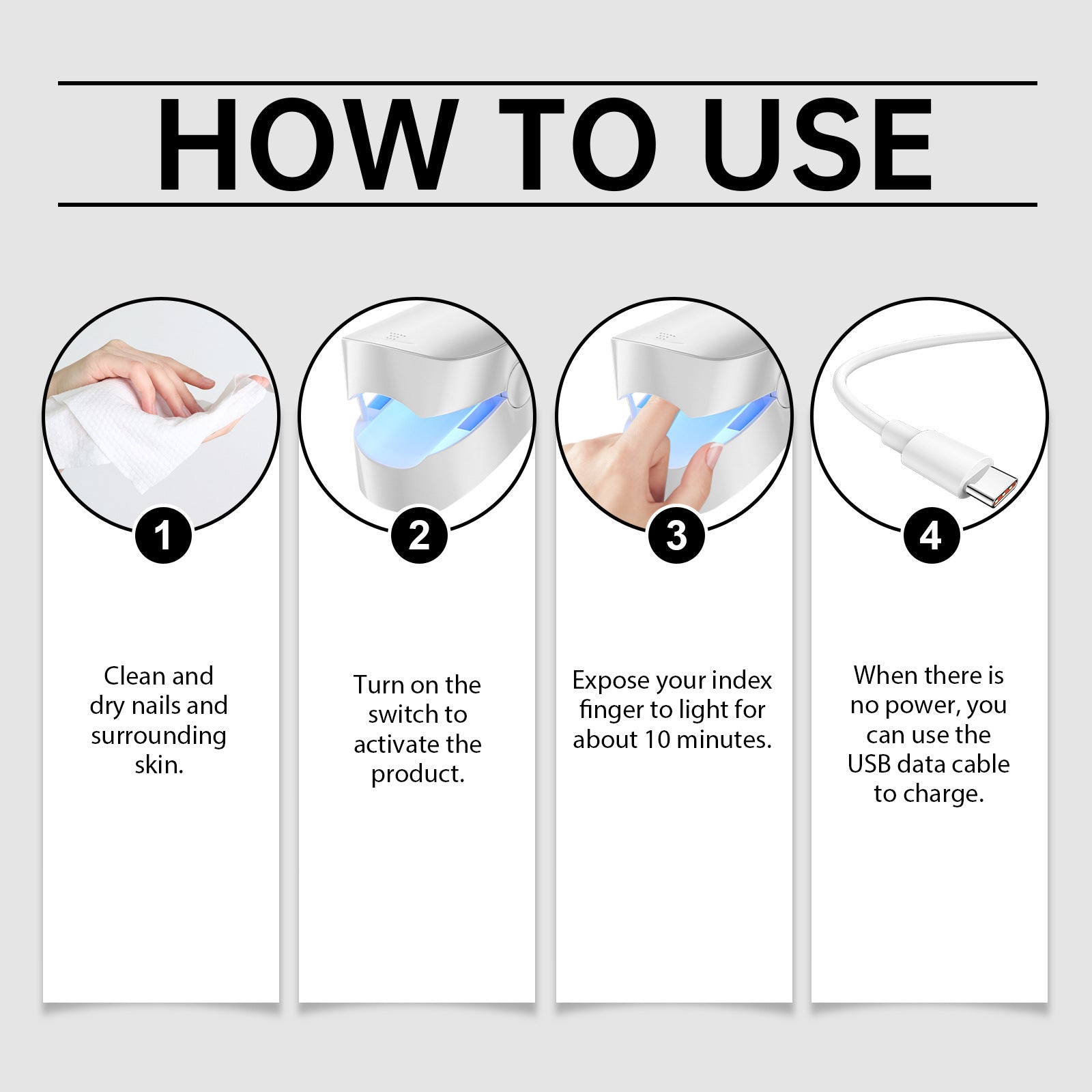 HOW TO USE

1

Clean and dry nails and surrounding skin.

2

Turn on the switch to activate the product.

3

Expose your index finger to light for about 10 minutes.

4

When there is no power, you can use the USB data cable to charge.